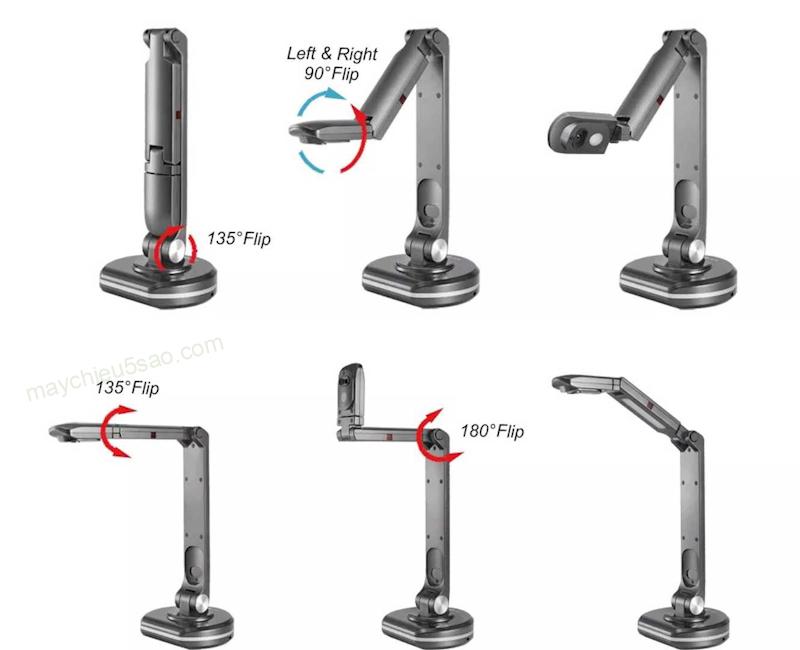 Left & Right 90°Flip

135°Flip

maychieu5sao.com

135°Flip

180°Flip